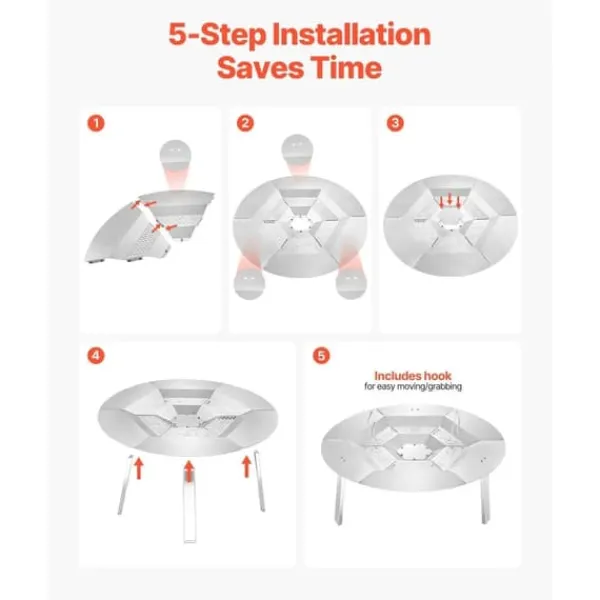 5-Step Installation Saves Time

1

2

3

4

5

Includes hook
for easy moving/grabbing