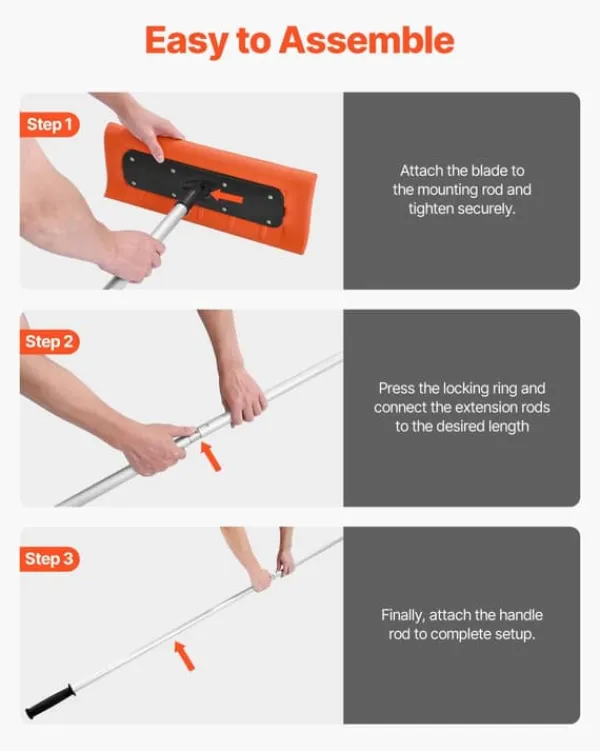 Easy to Assemble

Step 1

Attach the blade to the mounting rod and tighten securely.

Step 2

Press the locking ring and connect the extension rods to the desired length

Step 3

Finally, attach the handle rod to complete setup.