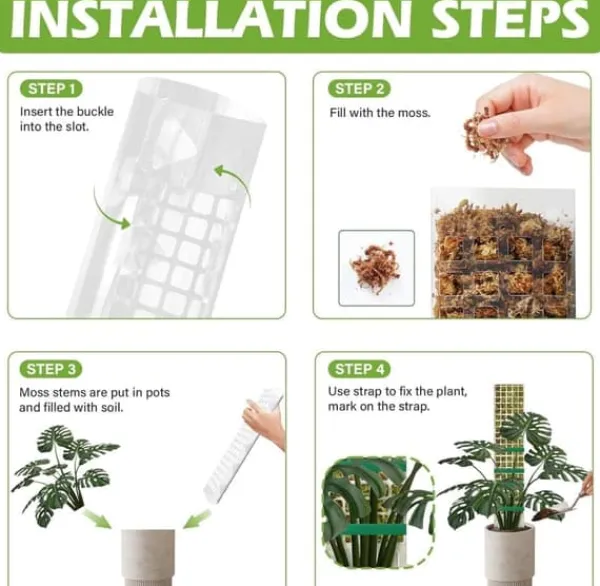 INSTALLATION STEPS

STEP 1
Insert the buckle into the slot.

STEP 2
Fill with the moss.

STEP 3
Moss stems are put in pots and filled with soil.

STEP 4
Use strap to fix the plant, mark on the strap.