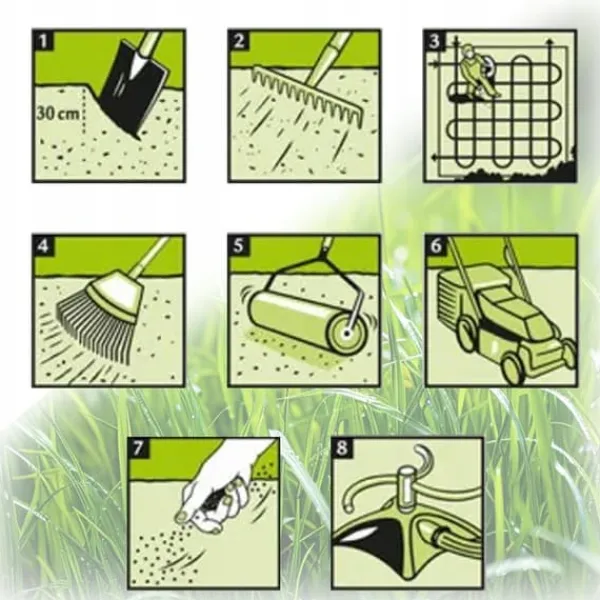 1
30 cm
2
3
4
5
6
7
8