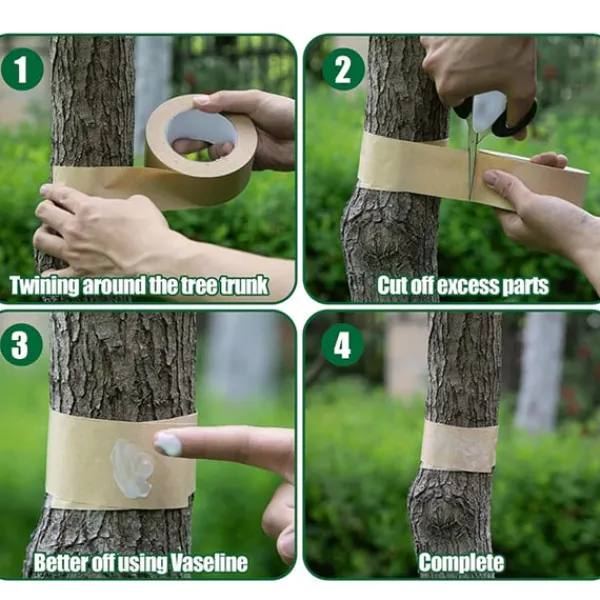 1
Twining around the tree trunk

2
Cut off excess parts

3
Better off using Vaseline

4
Complete